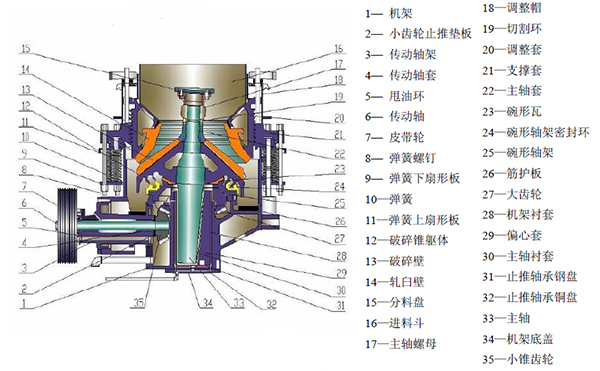 15
14
13
12
11
10
9
8
7
6
5
4
3
2
1
35
34
33
32
31
30
29
28
27
26
25
24
23
22
21
20
19
18
17
16

1— 机架
2— 小齿轮止推垫板
3— 传动轴架
4— 传动轴套
5— 甩油环
6— 传动轴
7— 皮带轮
8— 弹簧螺钉
9— 弹簧下扇形板
10—弹簧
11—弹簧上扇形板
12—破碎锥躯体
13—破碎壁
14—轧臼壁
15—分料盘
16—进料斗
17—主轴螺母

18—调整帽
19—切割环
20—调整套
21—支撑套
22—主轴套
23—碗形瓦
24—碗形轴架密封环
25—碗形轴架
26—筋护板
27—大齿轮
28—机架衬套
29—偏心套
30—主轴衬套
31—止推轴承钢盘
32—止推轴承铜盘
33—主轴
34—机架底盖
35—小锥齿轮